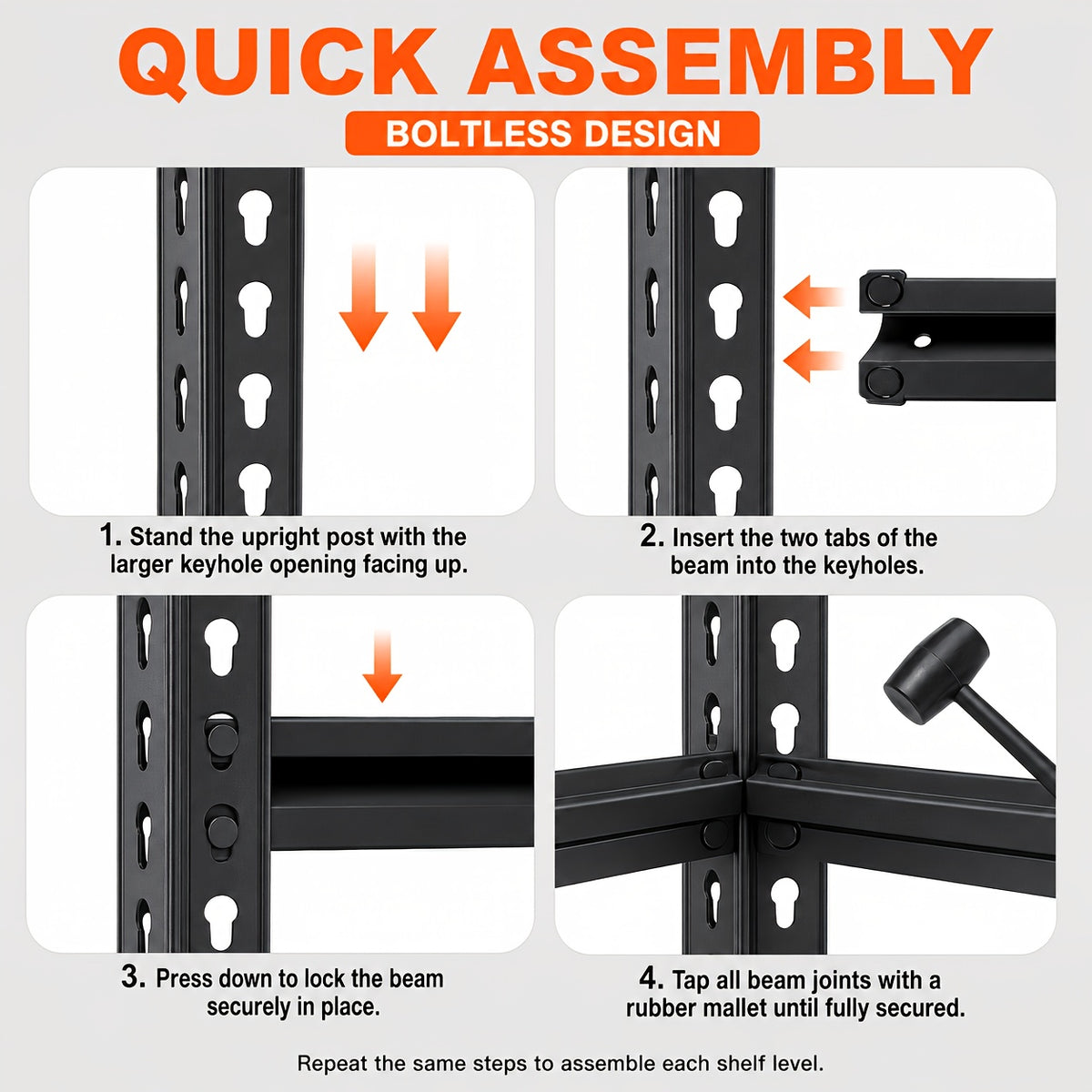 QUICK ASSEMBLY

BOLTLESS DESIGN

1. Stand the upright post with the larger keyhole opening facing up.

2. Insert the two tabs of the beam into the keyholes.

3. Press down to lock the beam securely in place.

4. Tap all beam joints with a rubber mallet until fully secured.

Repeat the same steps to assemble each shelf level.